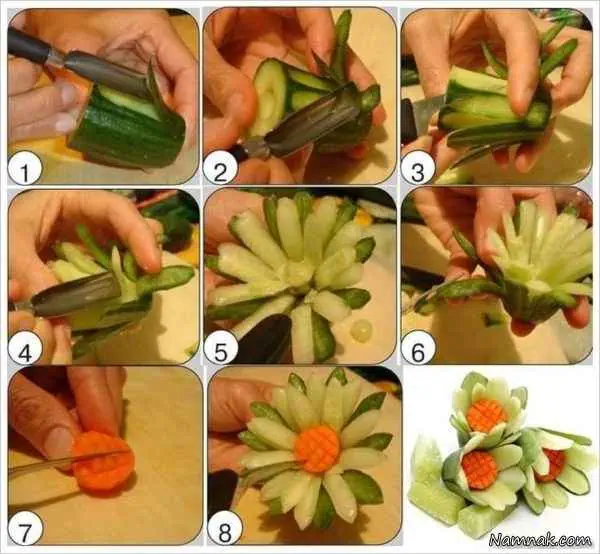 1
2
3
4
5
6
7
8
Namnak.com